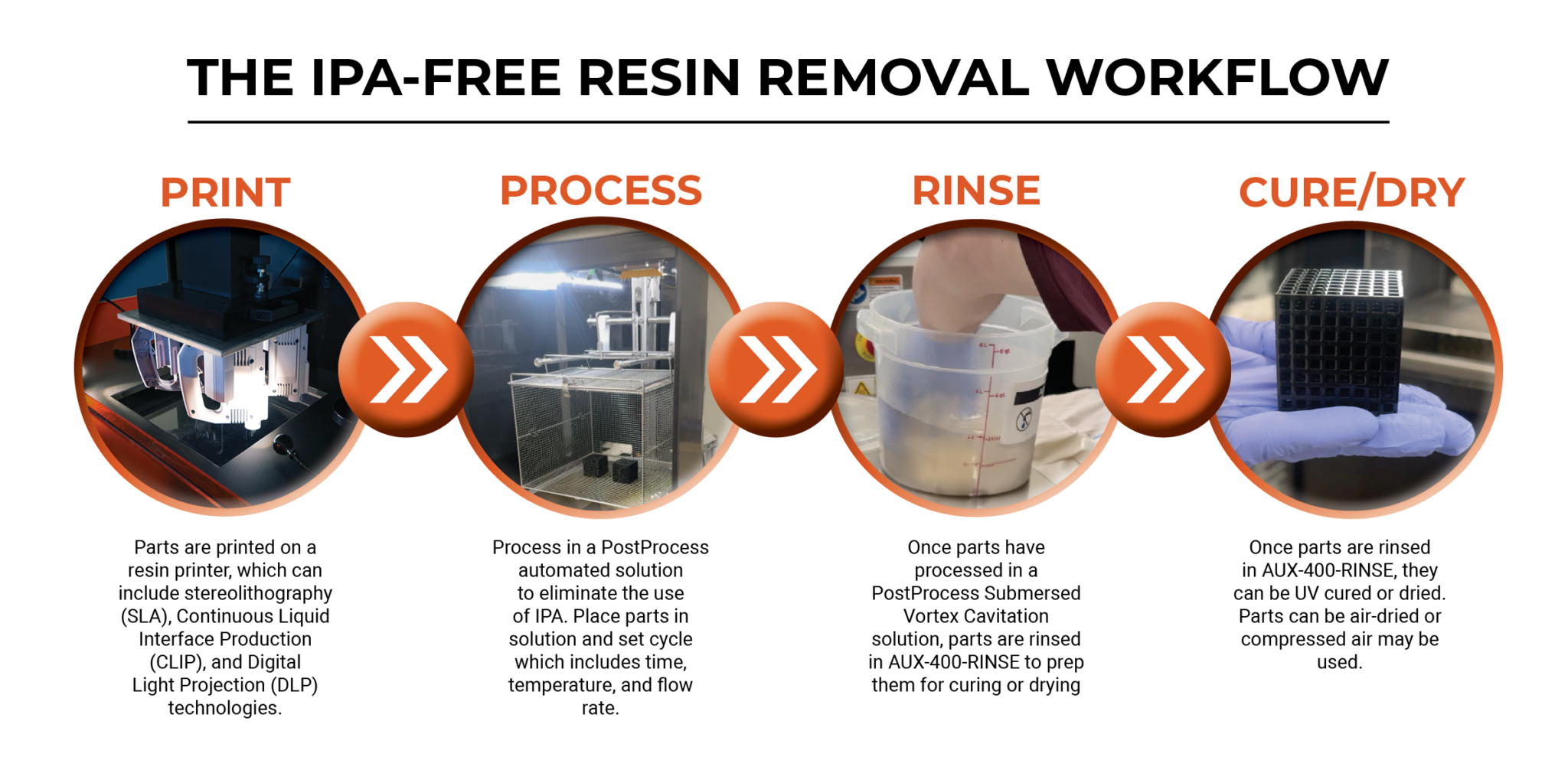 THE IPA-FREE RESIN REMOVAL WORKFLOW

PRINT

Parts are printed on a resin printer, which can include stereolithography (SLA), Continuous Liquid Interface Production (CLIP), and Digital Light Projection (DLP) technologies.

PROCESS

Process in a PostProcess automated solution to eliminate the use of IPA. Place parts in solution and set cycle which includes time, temperature, and flow rate.

RINSE

Once parts have processed in a PostProcess Submersed Vortex Cavitation solution, parts are rinsed in AUX-400-RINSE to prep them for curing or drying

CURE/DRY

Once parts are rinsed in AUX-400-RINSE, they can be UV cured or dried. Parts can be air-dried or compressed air may be used.