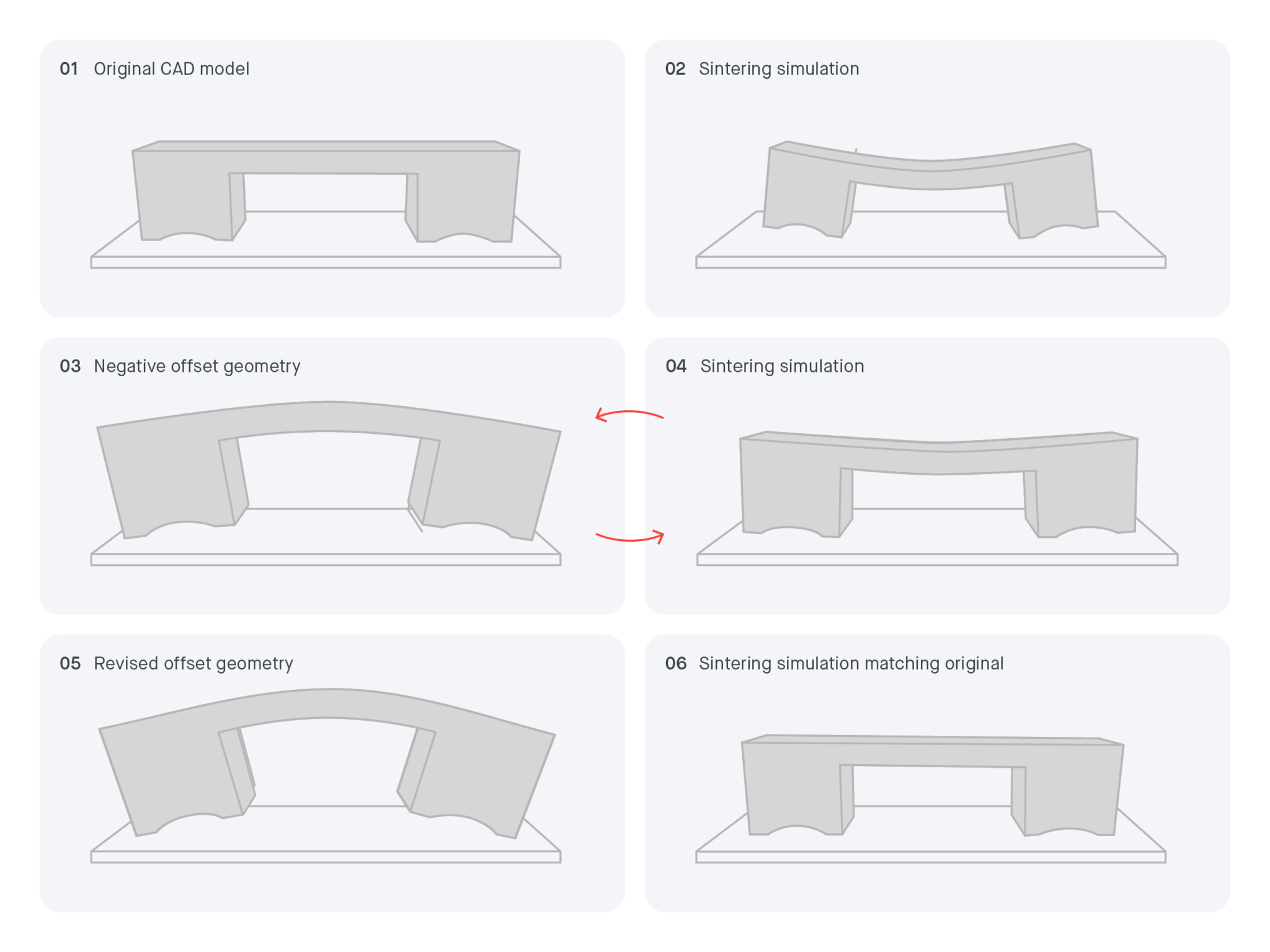 01 Original CAD model

02 Sintering simulation

03 Negative offset geometry

04 Sintering simulation

05 Revised offset geometry

06 Sintering simulation matching original