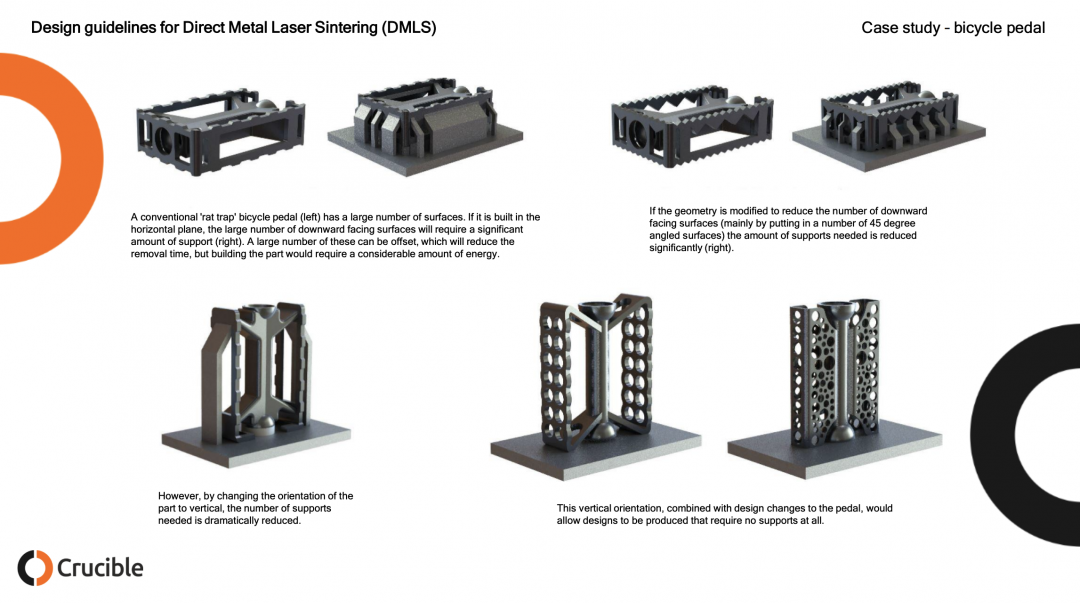 Design guidelines for Direct Metal Laser Sintering (DMLS)

Case study - bicycle pedal

A conventional 'rat trap' bicycle pedal (left) has a large number of surfaces. If it is built in the horizontal plane, the large number of downward facing surfaces will require a significant amount of support (right). A large number of these can be offset, which will reduce the removal time, but building the part would require a considerable amount of energy.

If the geometry is modified to reduce the number of downward facing surfaces (mainly by putting in a number of 45 degree angled surfaces) the amount of supports needed is reduced significantly (right).

However, by changing the orientation of the part to vertical, the number of supports needed is dramatically reduced.

This vertical orientation, combined with design changes to the pedal, would allow designs to be produced that require no supports at all.

Crucible