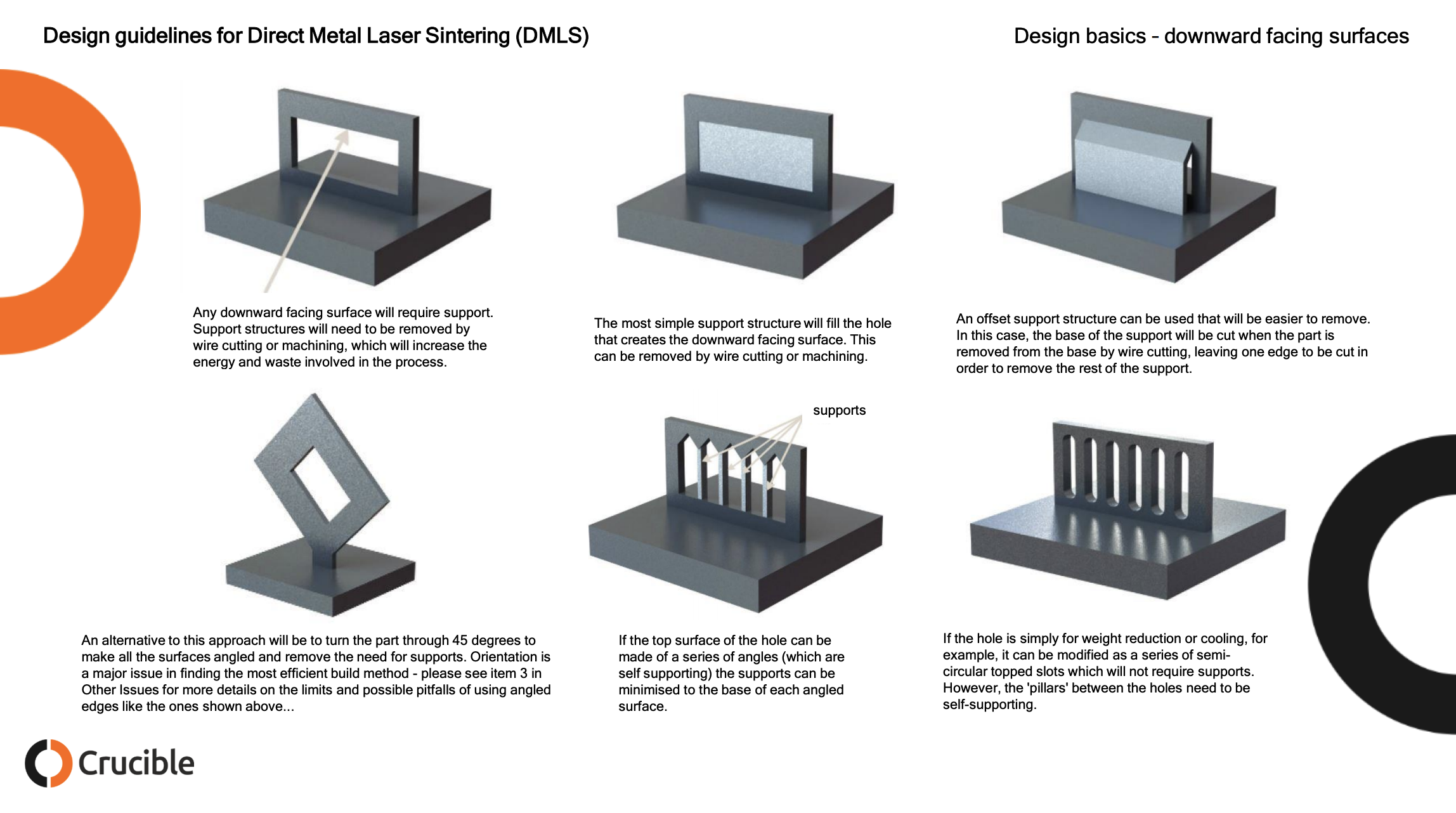 Design guidelines for Direct Metal Laser Sintering (DMLS)

Design basics - downward facing surfaces

Any downward facing surface will require support. Support structures will need to be removed by wire cutting or machining, which will increase the energy and waste involved in the process.

The most simple support structure will fill the hole that creates the downward facing surface. This can be removed by wire cutting or machining.

An offset support structure can be used that will be easier to remove. In this case, the base of the support will be cut when the part is removed from the base by wire cutting, leaving one edge to be cut in order to remove the rest of the support.

supports

An alternative to this approach will be to turn the part through 45 degrees to make all the surfaces angled and remove the need for supports. Orientation is a major issue in finding the most efficient build method - please see item 3 in Other Issues for more details on the limits and possible pitfalls of using angled edges like the ones shown above...

If the top surface of the hole can be made of a series of angles (which are self supporting) the supports can be minimised to the base of each angled surface.

If the hole is simply for weight reduction or cooling, for example, it can be modified as a series of semi-circular topped slots which will not require supports. However, the 'pillars' between the holes need to be self-supporting.

Crucible