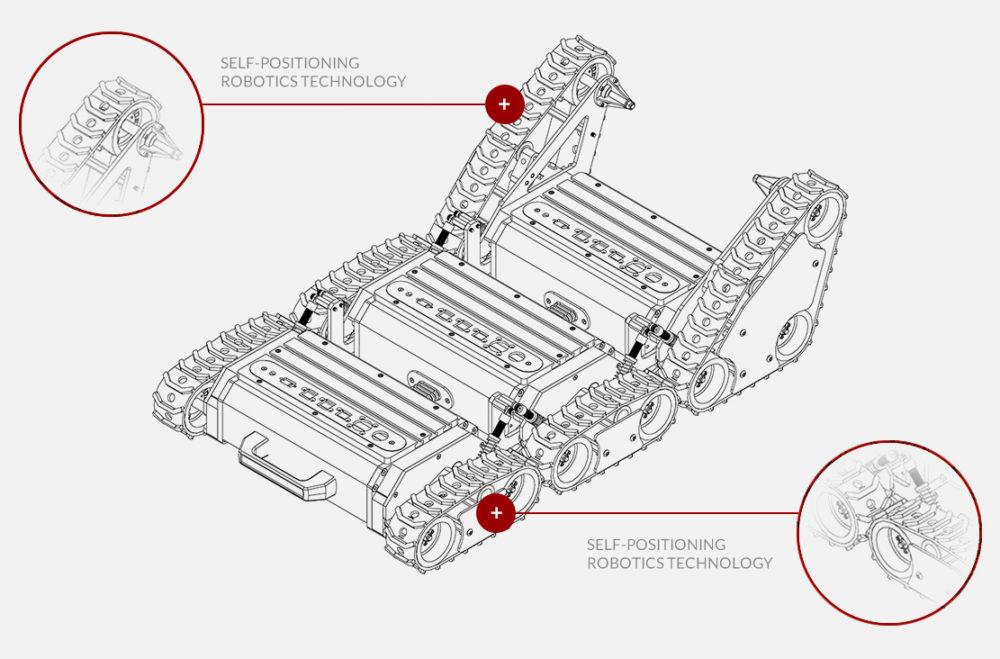 SELF-POSITIONING
ROBOTICS TECHNOLOGY

+

+

SELF-POSITIONING
ROBOTICS TECHNOLOGY